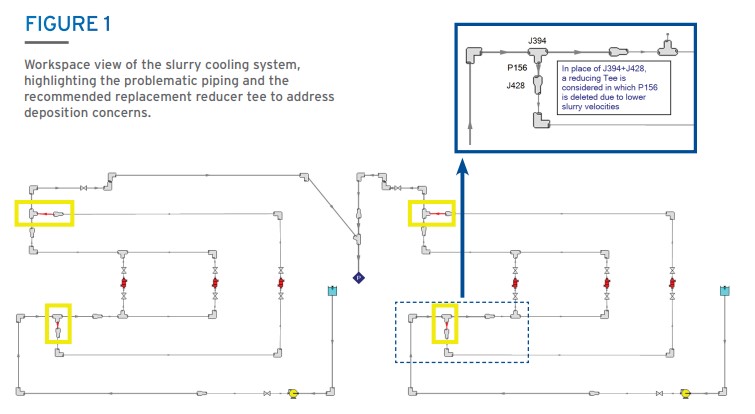 FIGURE 1

Workspace view of the slurry cooling system, highlighting the problematic piping and the recommended replacement reducer tee to address deposition concerns.

J394
P156
J428
In place of J394+J428, a reducing Tee is considered in which P156 is deleted due to lower slurry velocities

P