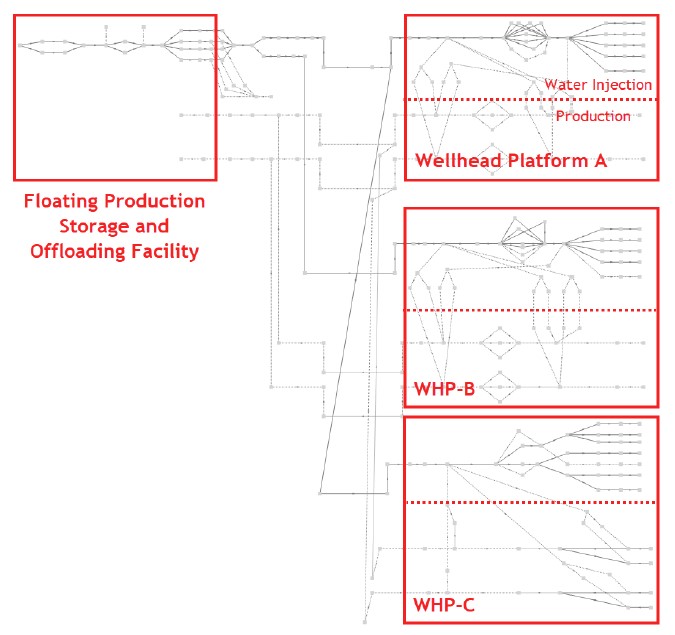 Water Injection

Production

Wellhead Platform A

Floating Production Storage and Offloading Facility

WHP-B

WHP-C